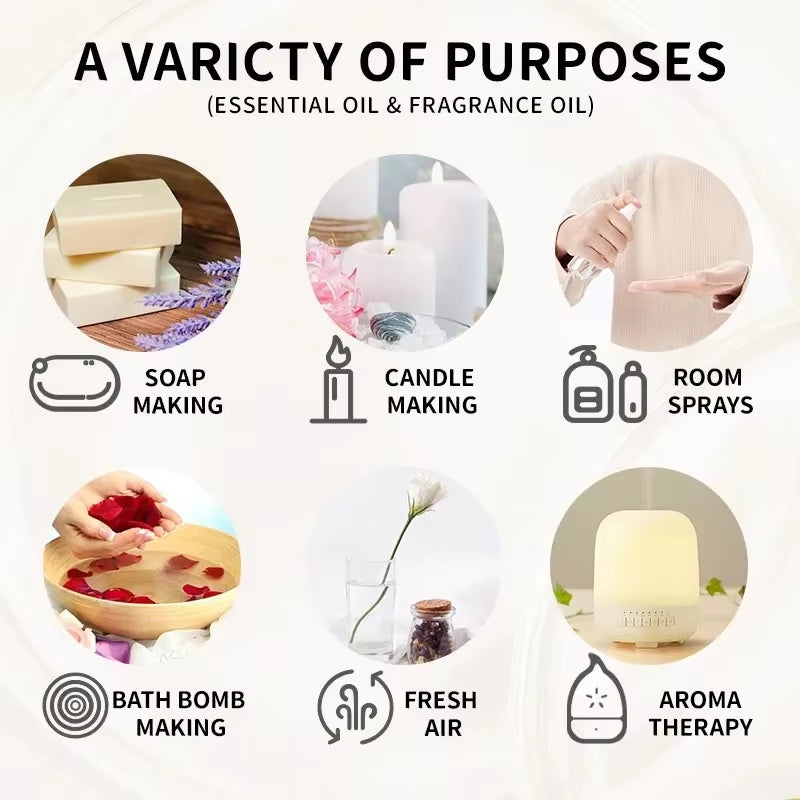 A VARICTY OF PURPOSES
(ESSENTIAL OIL & FRAGRANCE OIL)

SOAP MAKING

CANDLE MAKING

ROOM SPRAYS

BATH BOMB MAKING

FRESH AIR

AROMA THERAPY