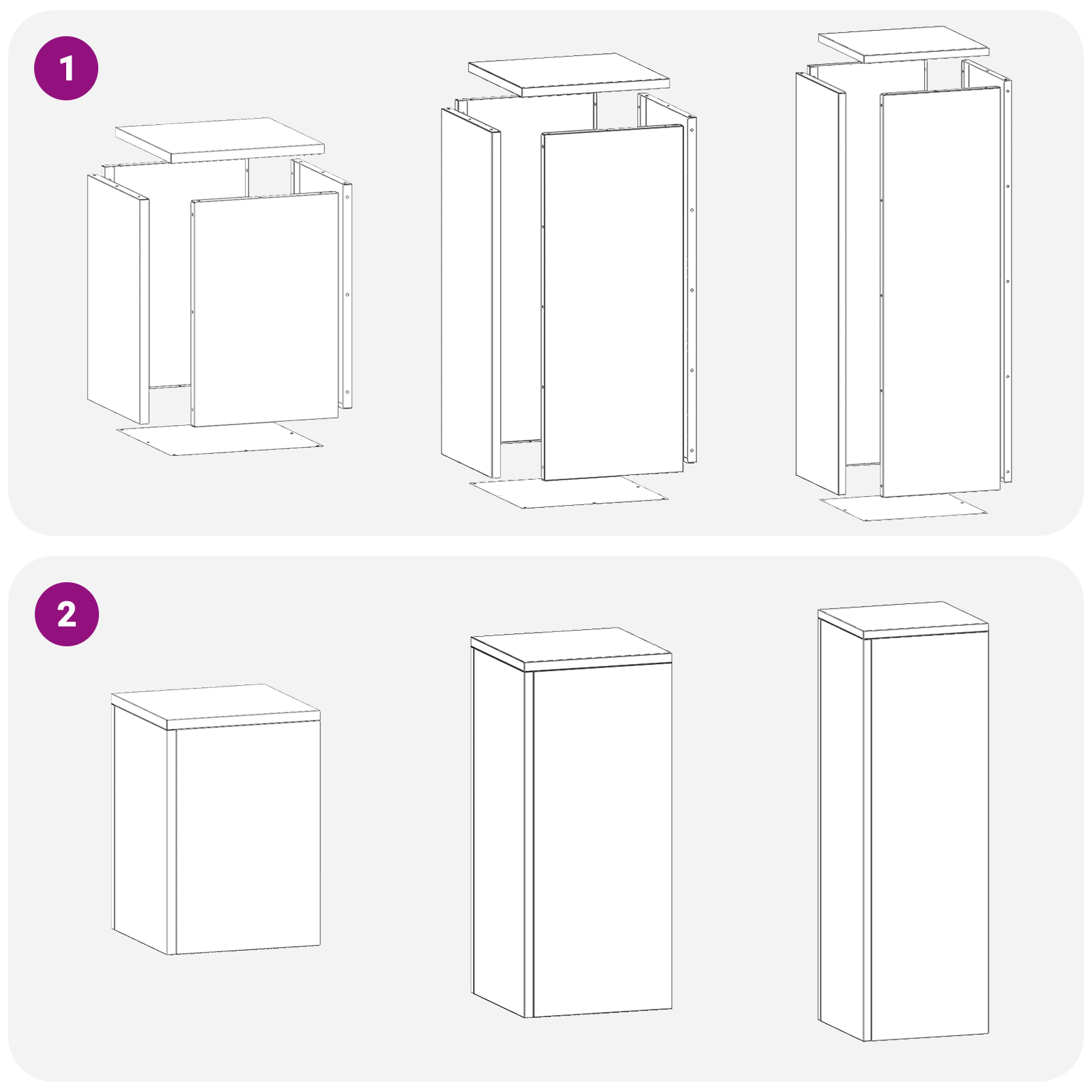 1

2