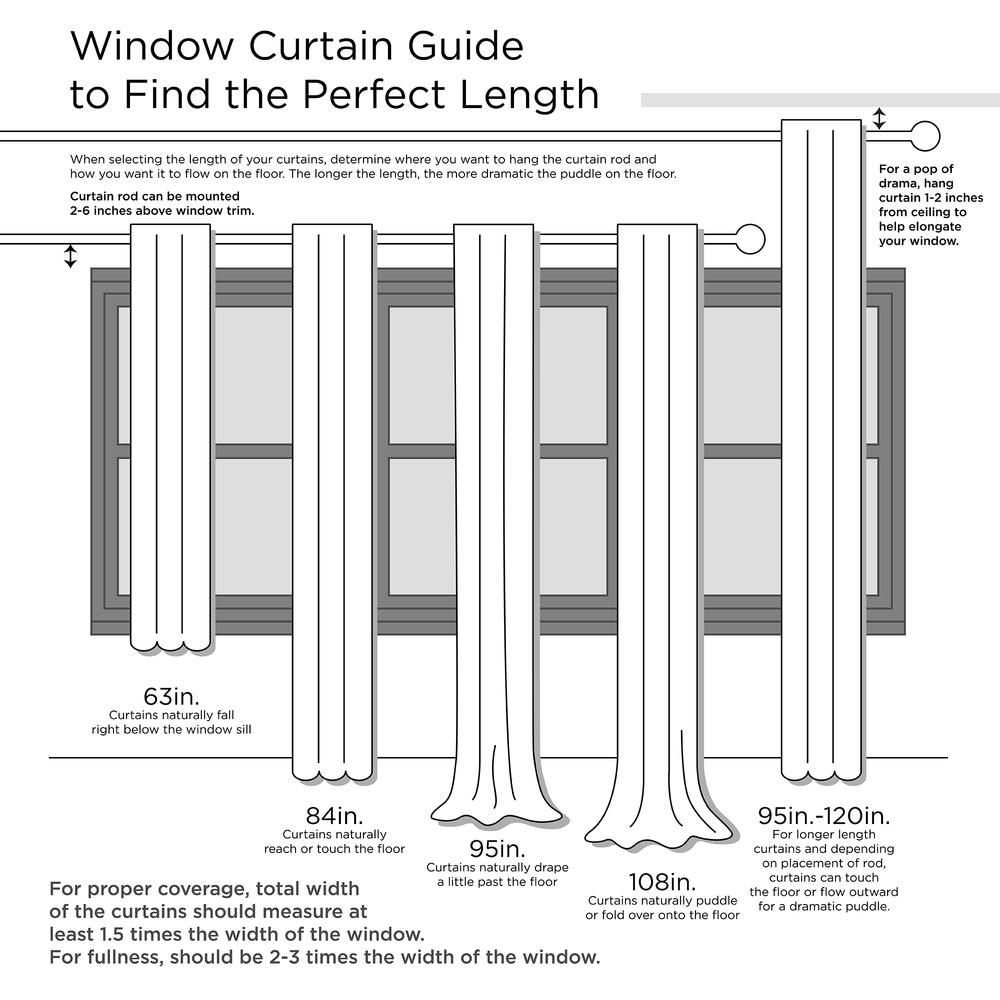 Window Curtain Guide to Find the Perfect Length

When selecting the length of your curtains, determine where you want to hang the curtain rod and how you want it to flow on the floor. The longer the length, the more dramatic the puddle on the floor.

Curtain rod can be mounted 2-6 inches above window trim.

For a pop of drama, hang curtain 1-2 inches from ceiling to help elongate your window.

63in.
Curtains naturally fall right below the window sill

84in.
Curtains naturally reach or touch the floor

95in.
Curtains naturally drape a little past the floor

108in.
Curtains naturally puddle or fold over onto the floor

95in.-120in.
For longer length curtains and depending on placement of rod, curtains can touch the floor or flow outward for a dramatic puddle.

For proper coverage, total width of the curtains should measure at least 1.5 times the width of the window.
For fullness, should be 2-3 times the width of the window.