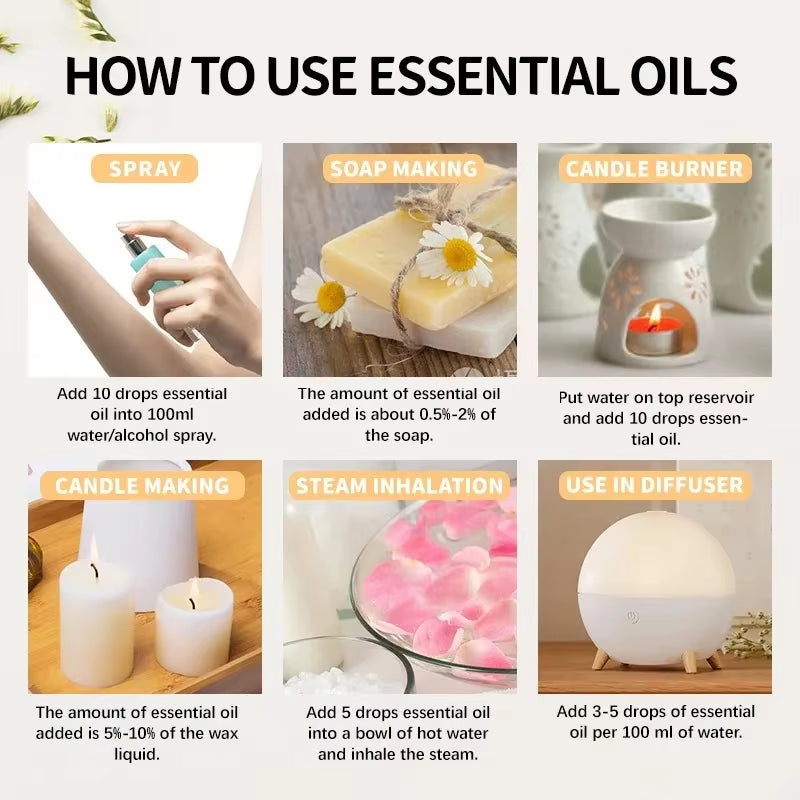 HOW TO USE ESSENTIAL OILS

SPRAY

Add 10 drops essential oil into 100ml water/alcohol spray.

SOAP MAKING

The amount of essential oil added is about 0.5%-2% of the soap.

CANDLE BURNER

Put water on top reservoir and add 10 drops essential oil.

CANDLE MAKING

The amount of essential oil added is 5%-10% of the wax liquid.

STEAM INHALATION

Add 5 drops essential oil into a bowl of hot water and inhale the steam.

USE IN DIFFUSER

Add 3-5 drops of essential oil per 100 ml of water.