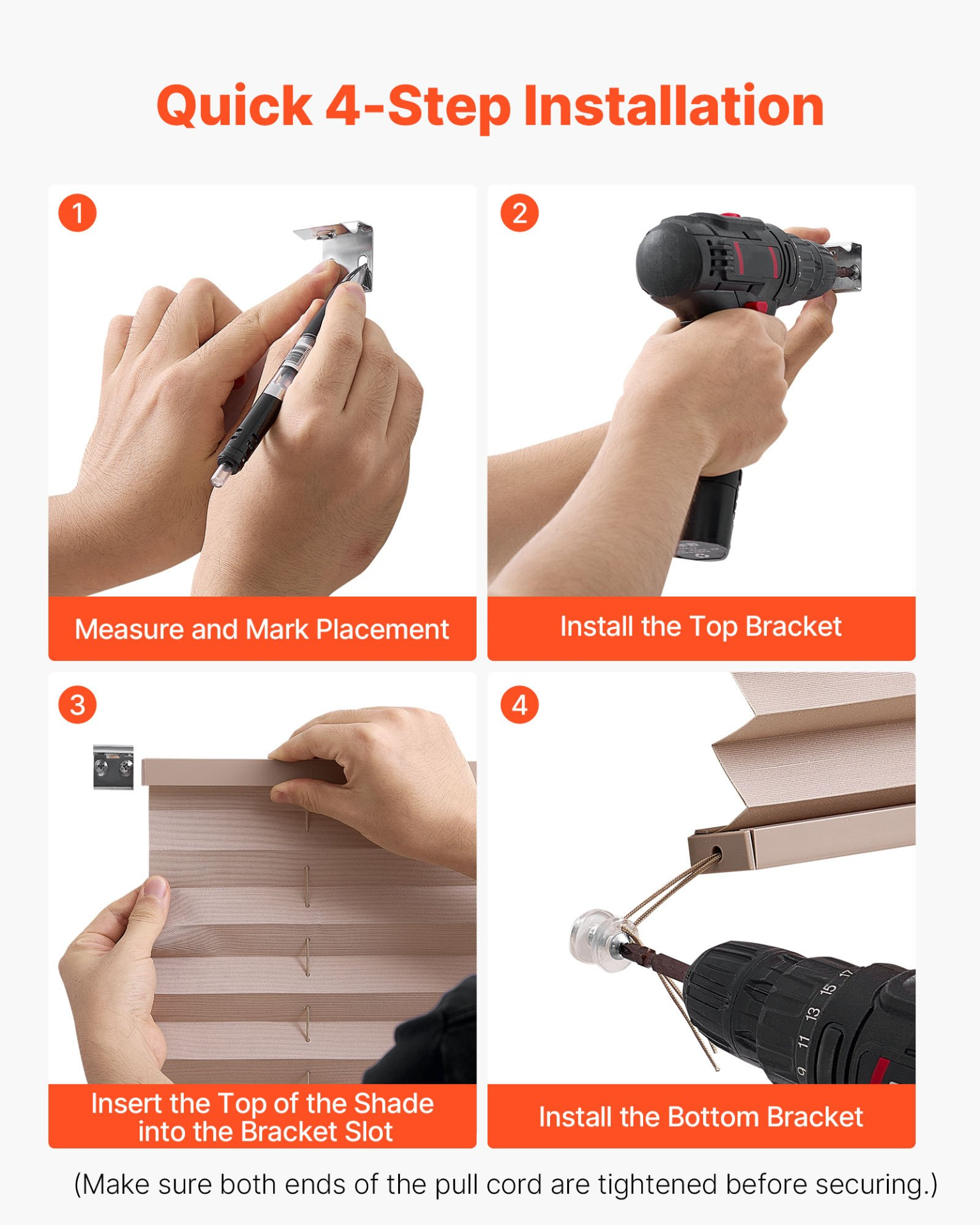 Quick 4-Step Installation

1

Measure and Mark Placement

2

Install the Top Bracket

3

Insert the Top of the Shade into the Bracket Slot

4

9 11 13 15 17

Install the Bottom Bracket

(Make sure both ends of the pull cord are tightened before securing.)